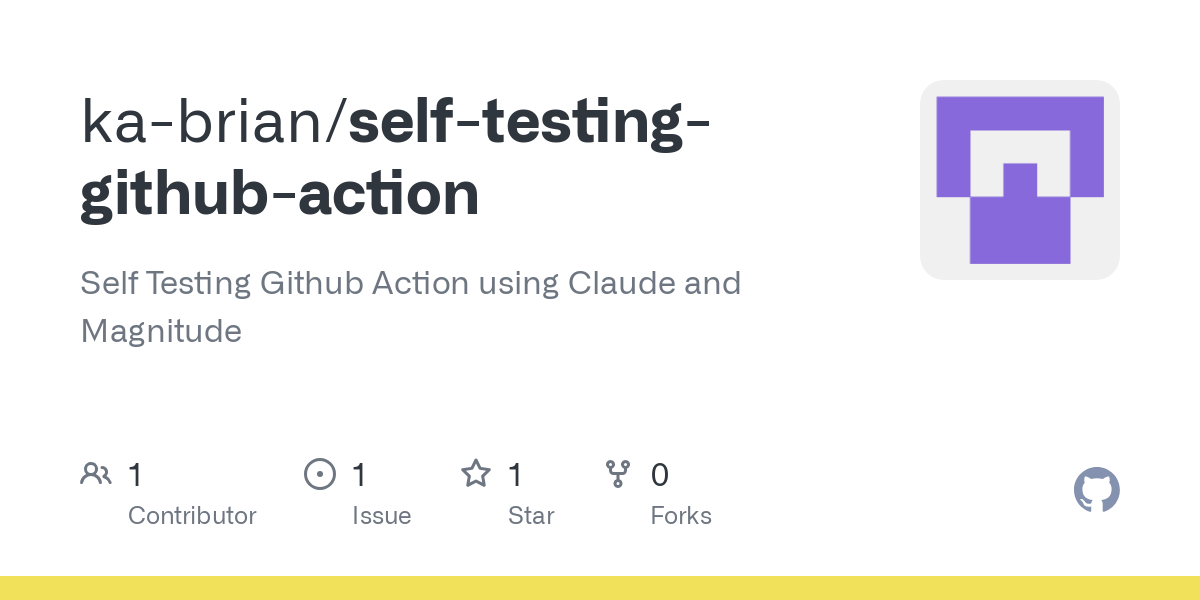 ka-brian/self-testing-github-action

Self Testing Github Action using Claude and Magnitude

1
Contributor

1
Issue

1
Star

0
Forks