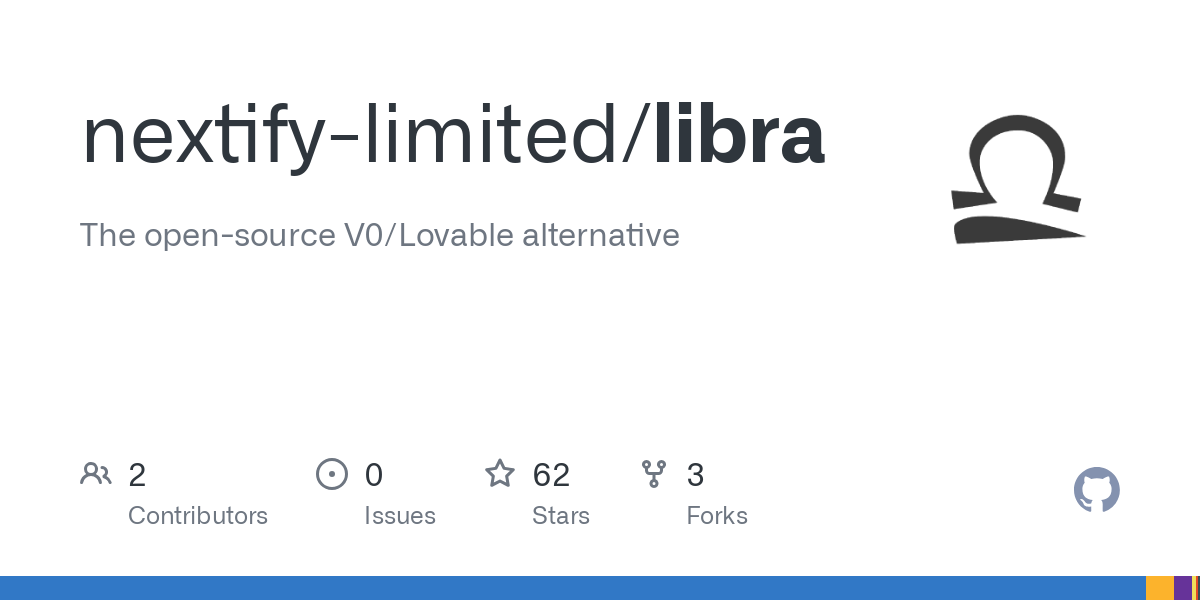 nextify-limited/libra

The open-source V0/Lovable alternative

2
Contributors

0
Issues

62
Stars

3
Forks