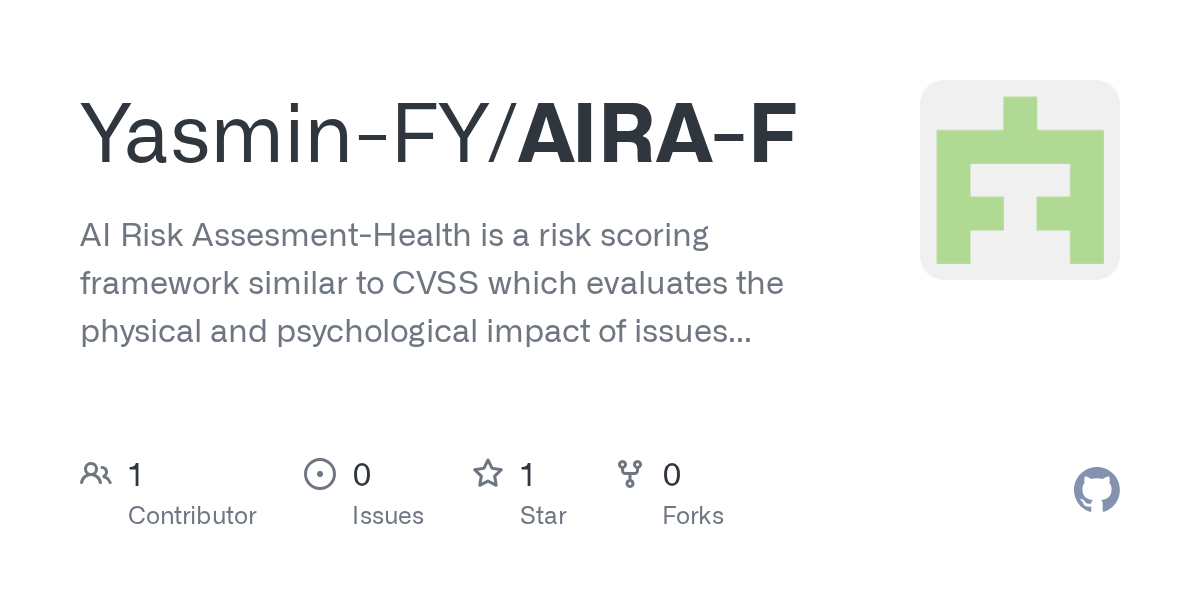 Yasmin-FY/AIRA-F

AI Risk Assesment-Health is a risk scoring framework similar to CVSS which evaluates the physical and psychological impact of issues...

1
Contributor

0
Issues

1
Star

0
Forks