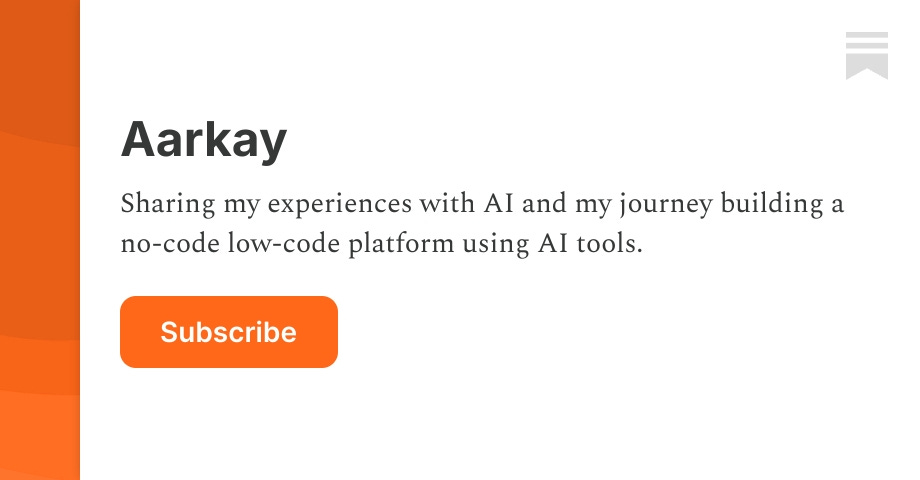 Aarkay

Sharing my experiences with AI and my journey building a no-code low-code platform using AI tools.

Subscribe