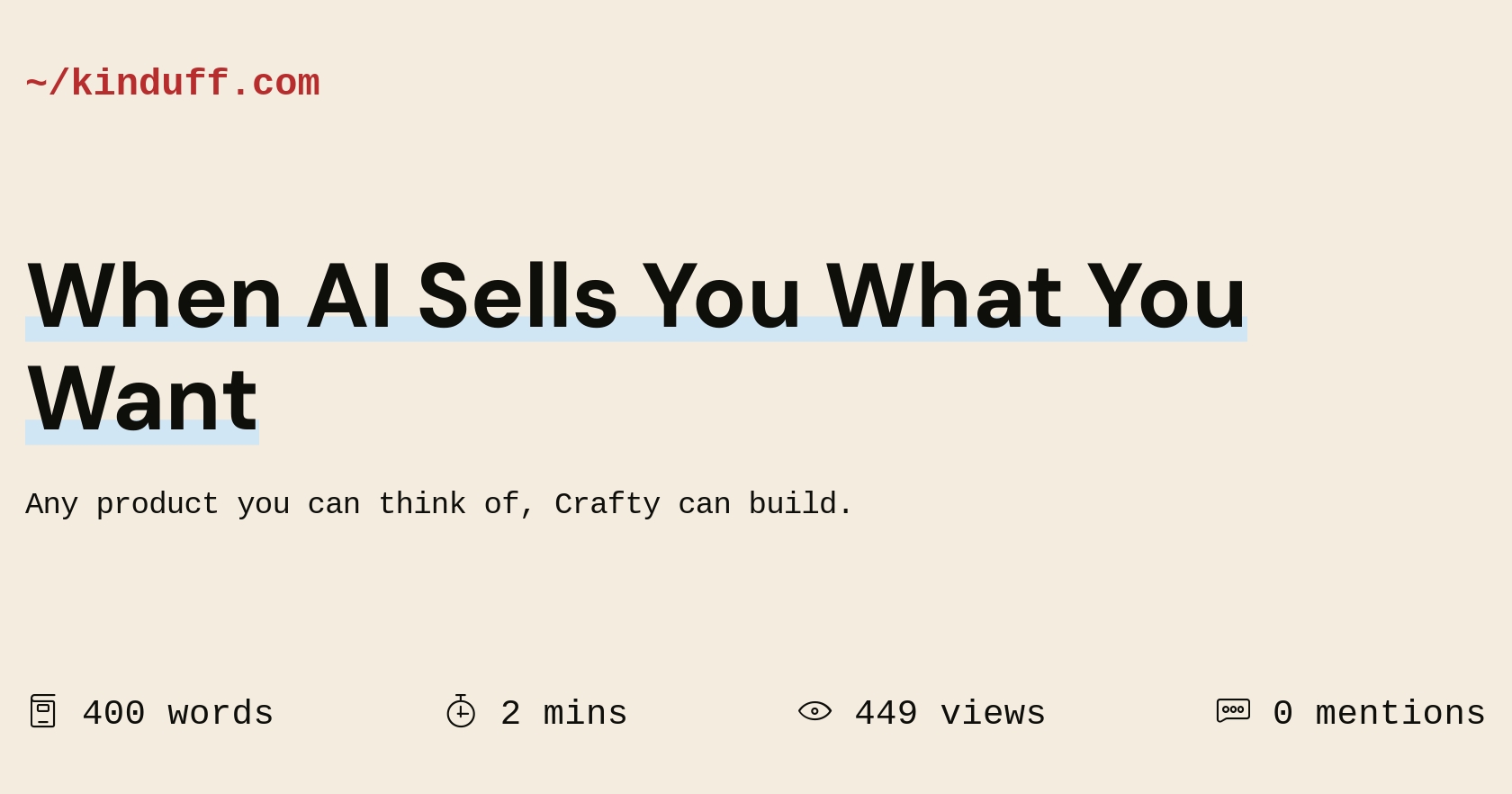 ~/kinduff.com

When AI Sells You What You Want

Any product you can think of, Crafty can build.

400 words 2 mins 449 views 0 mentions