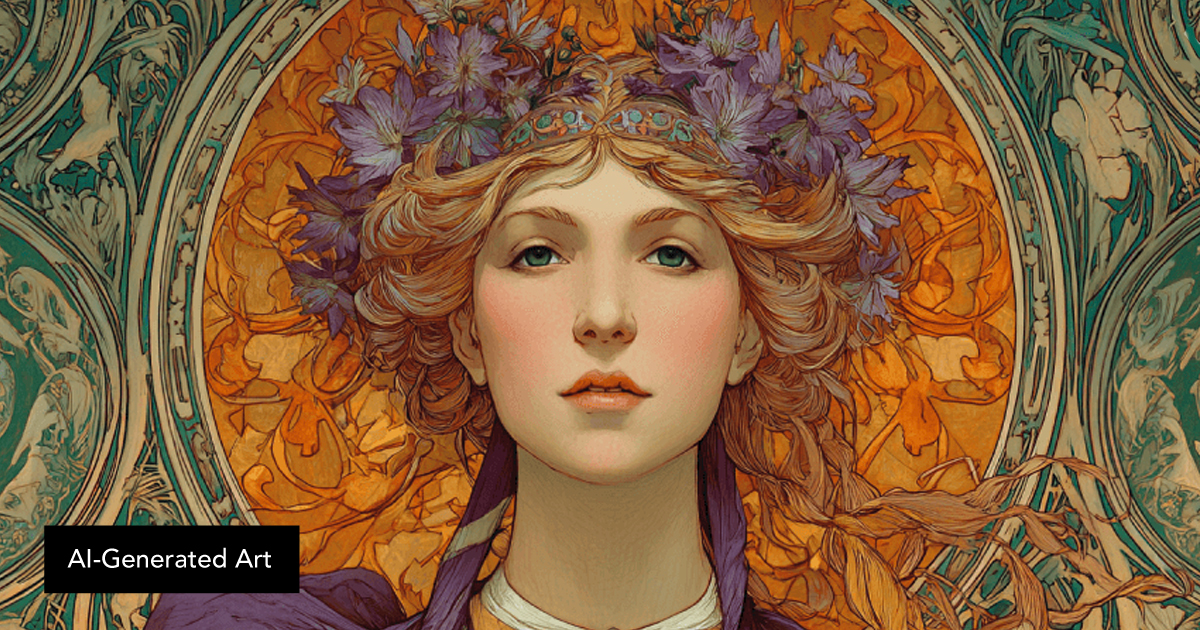 AI-Generated Art