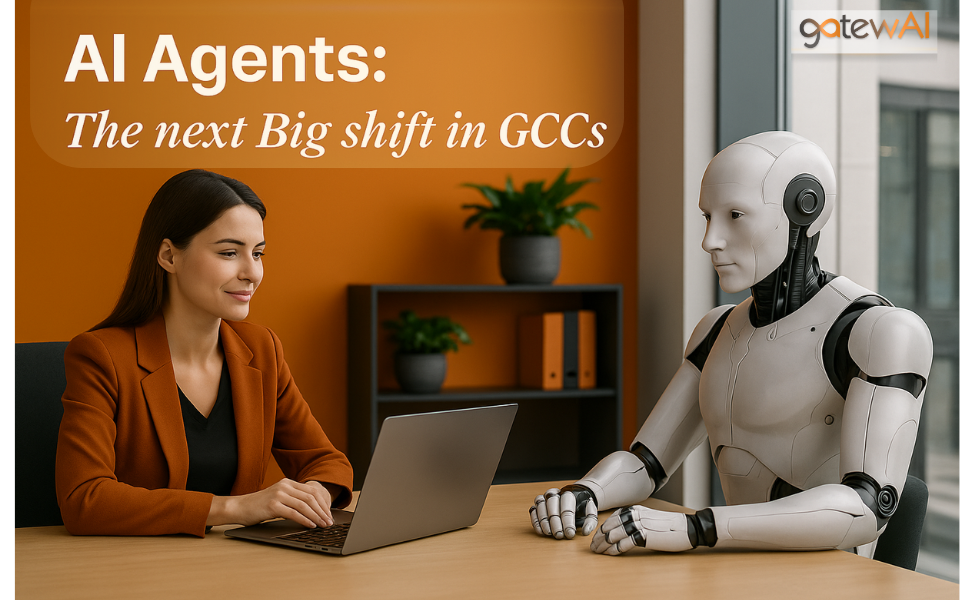 AI Agents:
The next Big shift in GCCs

gatewAI