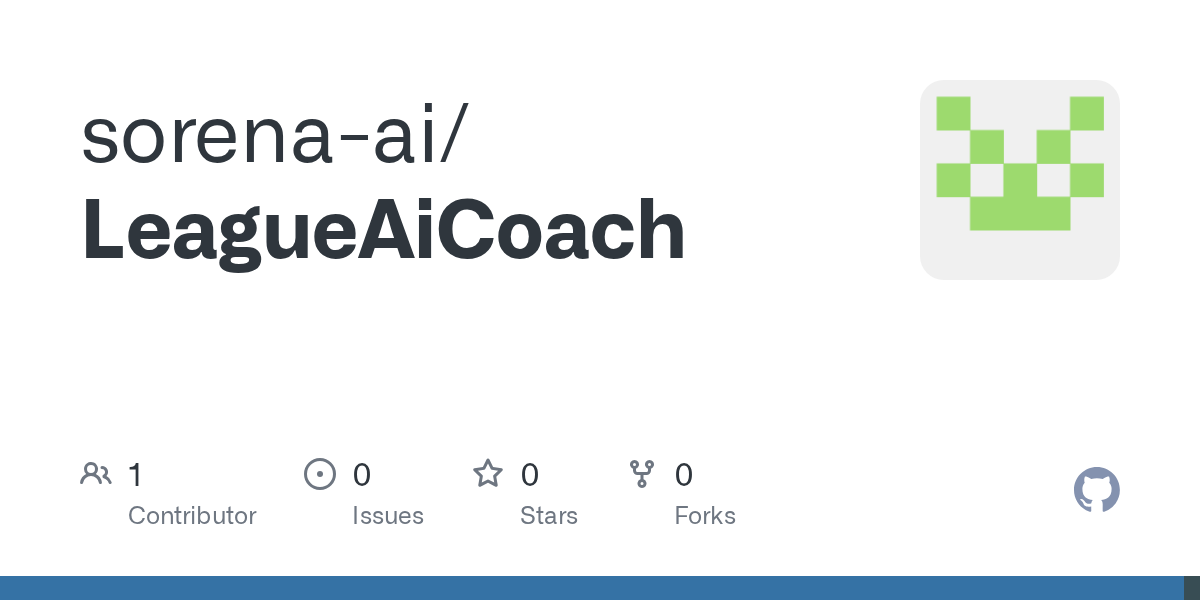 sorena-ai/
LeagueAiCoach

1
Contributor

0
Issues

0
Stars

0
Forks