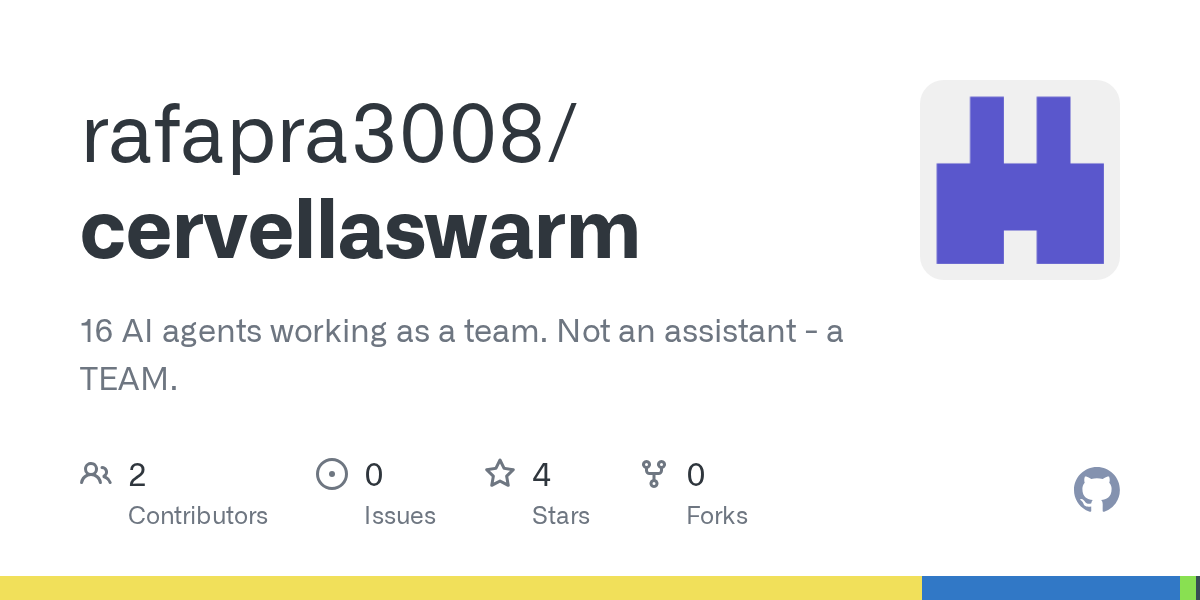 rafapra3008/
cervellaswarm

16 AI agents working as a team. Not an assistant - a TEAM.

2
Contributors

0
Issues

4
Stars

0
Forks