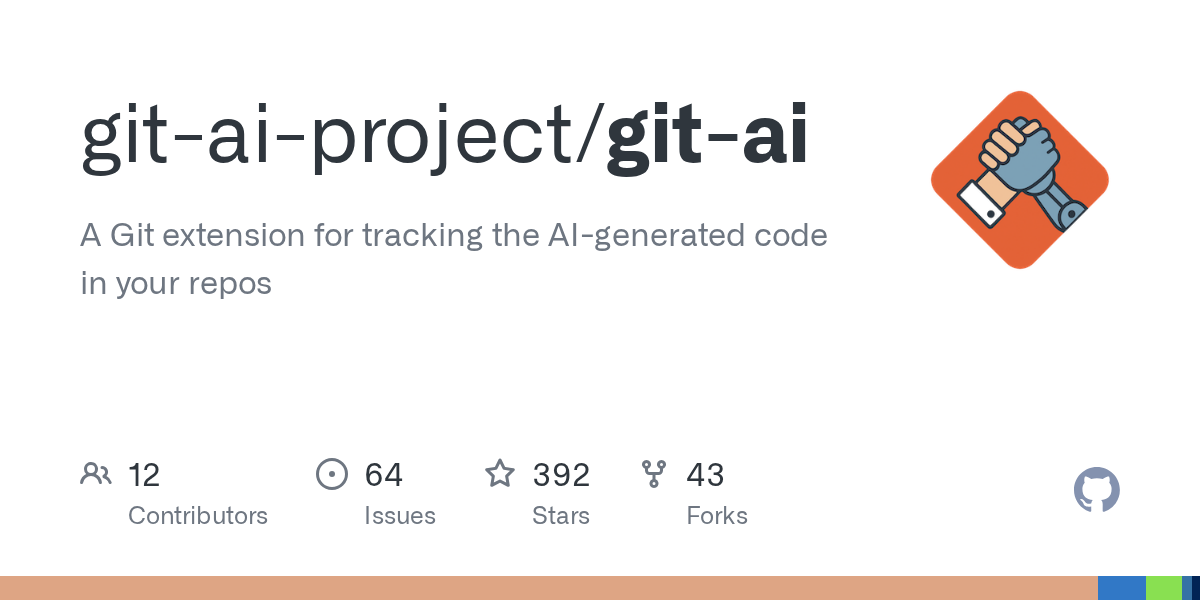 git-ai-project/git-ai

A Git extension for tracking the AI-generated code in your repos

12
Contributors

64
Issues

392
Stars

43
Forks