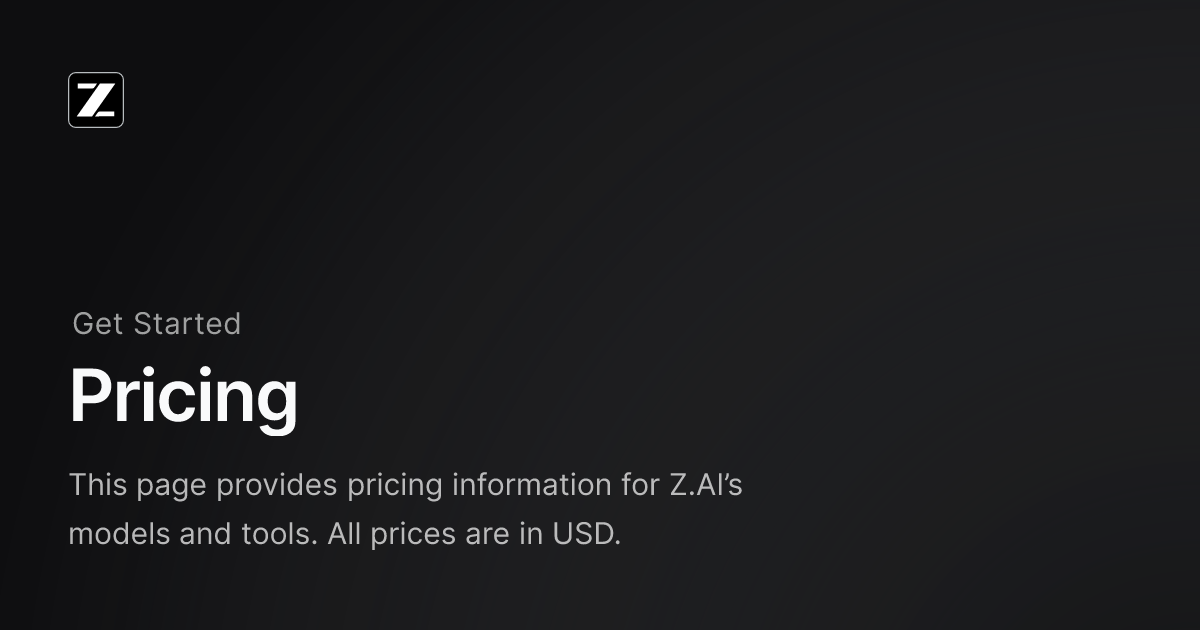 Z

Get Started

Pricing

This page provides pricing information for Z.AI's models and tools. All prices are in USD.