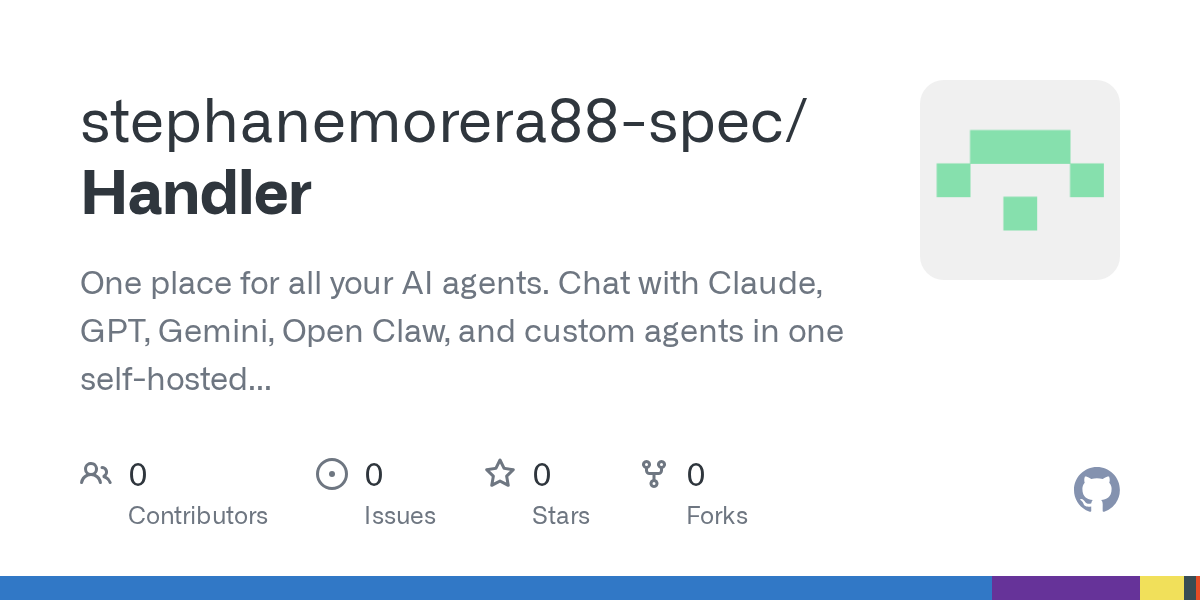 stephanemorera88-spec/
Handler

One place for all your AI agents. Chat with Claude, GPT, Gemini, Open Claw, and custom agents in one self-hosted...

0
Contributors

0
Issues

0
Stars

0
Forks