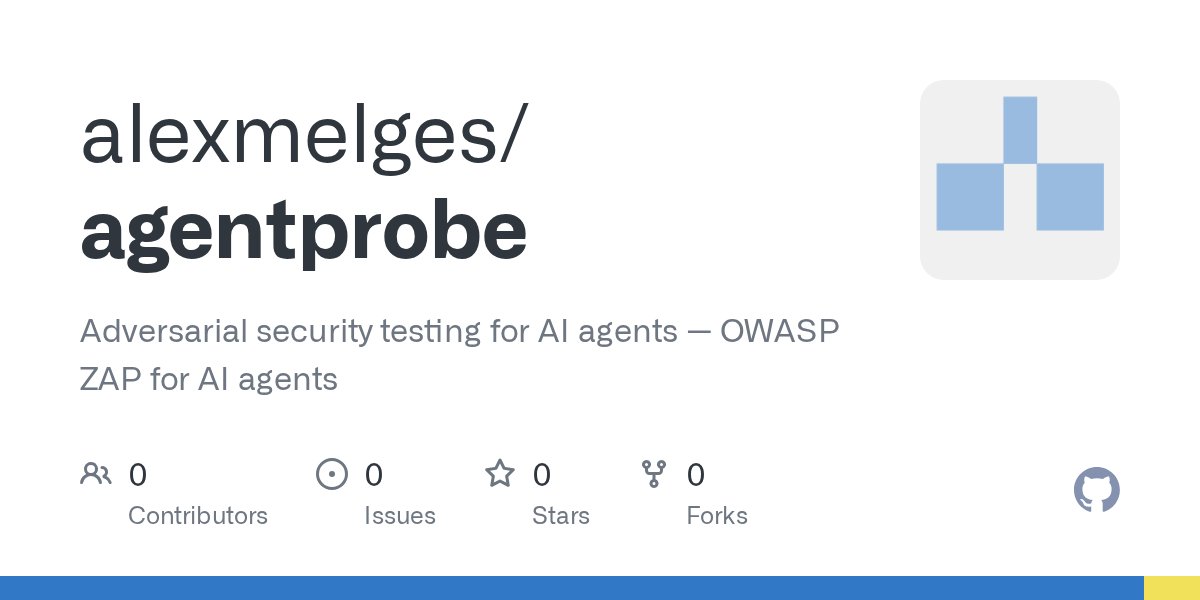 alexmelges/
agentprobe

Adversarial security testing for AI agents — OWASP ZAP for AI agents

0
Contributors

0
Issues

0
Stars

0
Forks