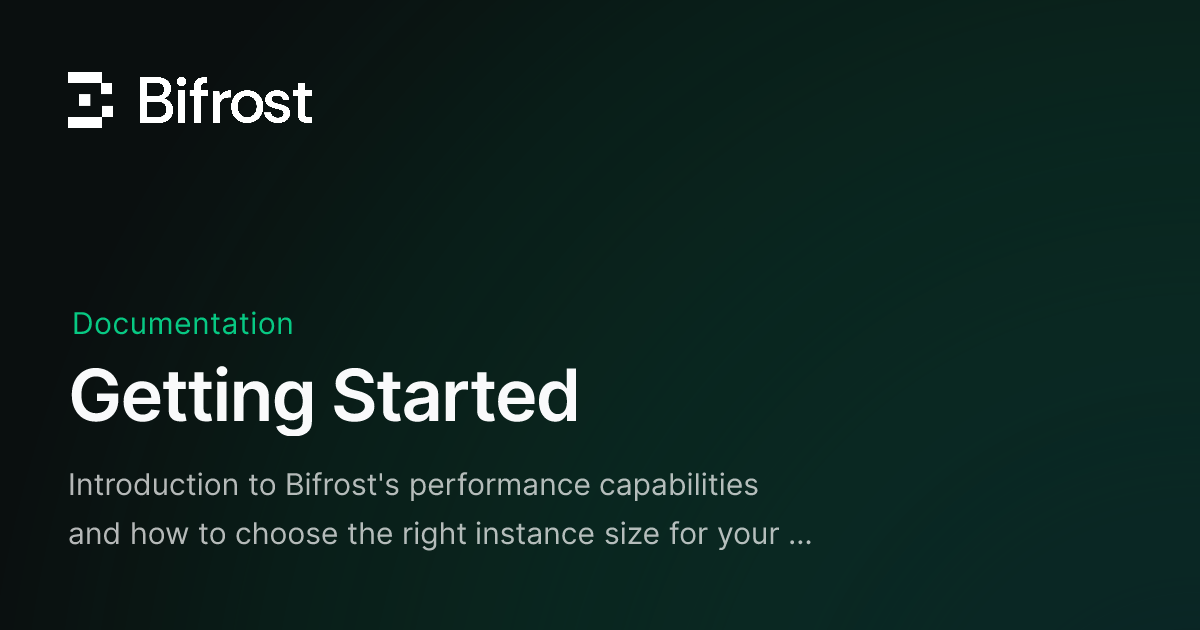 Bifrost

Documentation

Getting Started

Introduction to Bifrost's performance capabilities and how to choose the right instance size for your ...