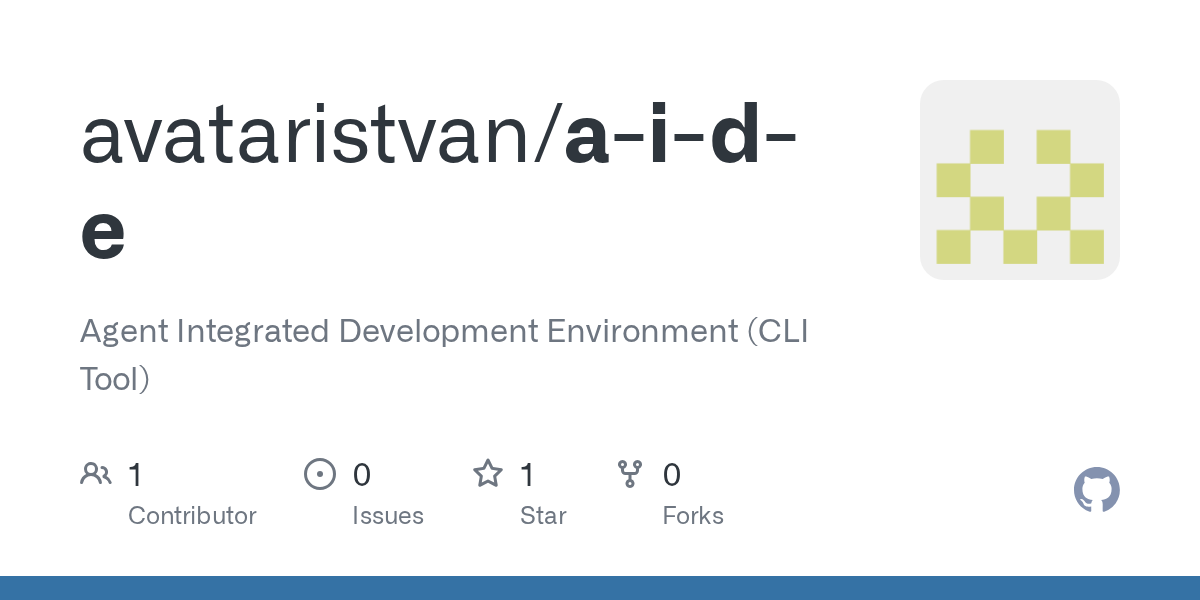 avataristvan/a-i-d-e

Agent Integrated Development Environment (CLI Tool)

1
Contributor

0
Issues

1
Star

0
Forks