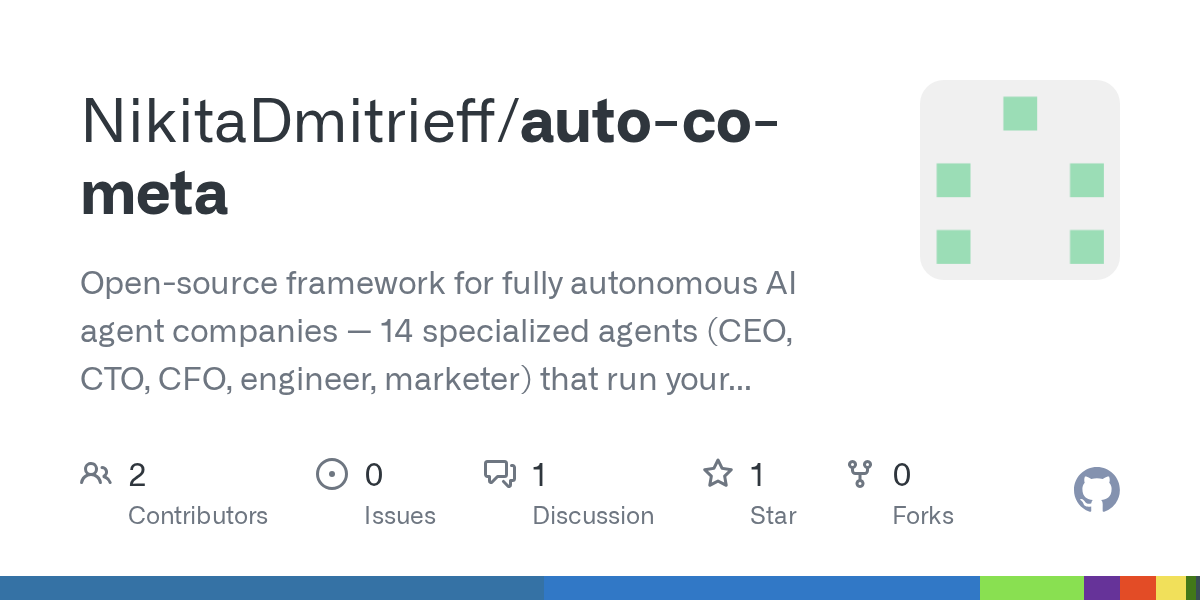 NikitaDmitrieff/auto-co-meta

Open-source framework for fully autonomous AI agent companies — 14 specialized agents (CEO, CTO, CFO, engineer, marketer) that run your...

2
Contributors

0
Issues

1
Discussion

1
Star

0
Forks