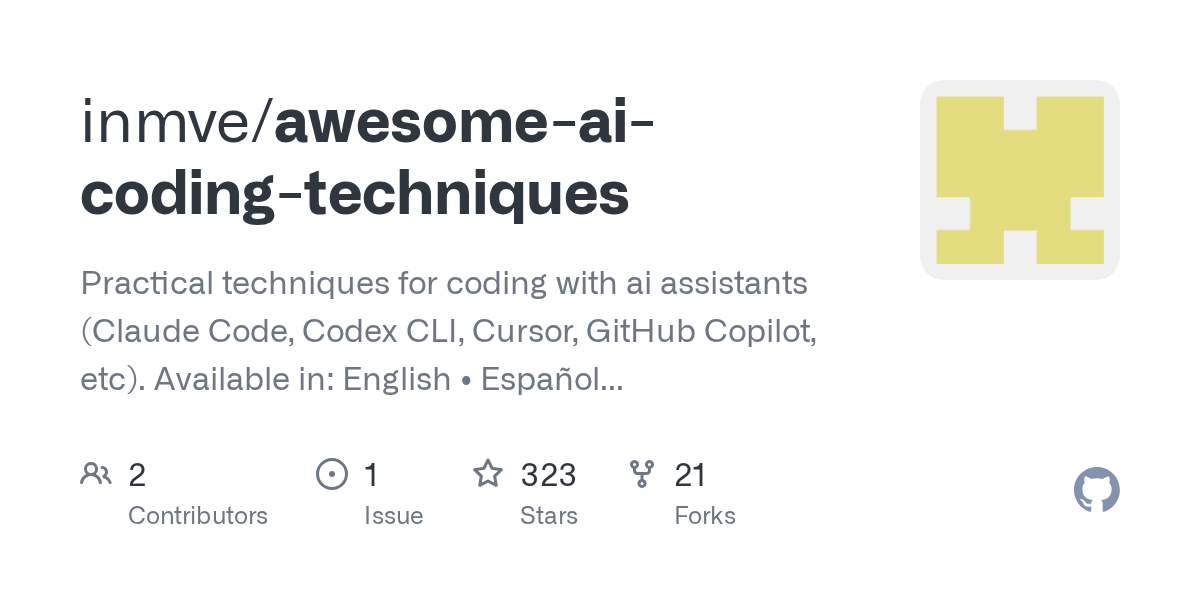 inmve/awesome-ai-coding-techniques

Practical techniques for coding with ai assistants (Claude Code, Codex CLI, Cursor, GitHub Copilot, etc). Available in: English • Español...

2
Contributors

1
Issue

323
Stars

21
Forks