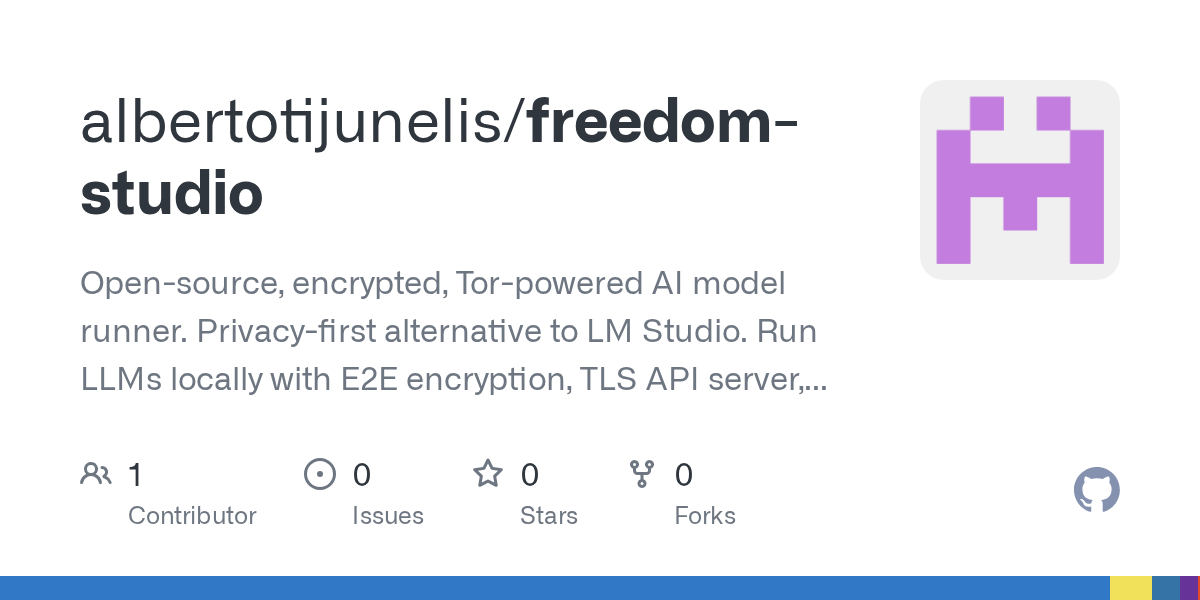 albertotijunelis/freedom-studio

Open-source, encrypted, Tor-powered AI model runner. Privacy-first alternative to LM Studio. Run LLMs locally with E2E encryption, TLS API server,...

1
Contributor

0
Issues

0
Stars

0
Forks