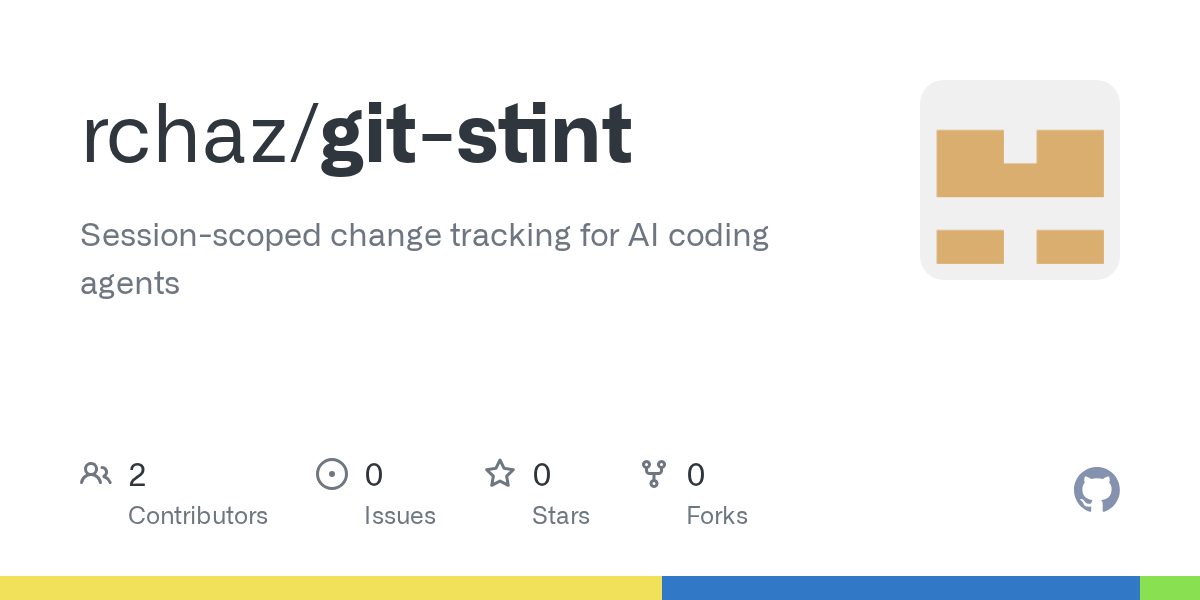 rchaz/git-stint

Session-scoped change tracking for AI coding agents

2
Contributors

0
Issues

0
Stars

0
Forks