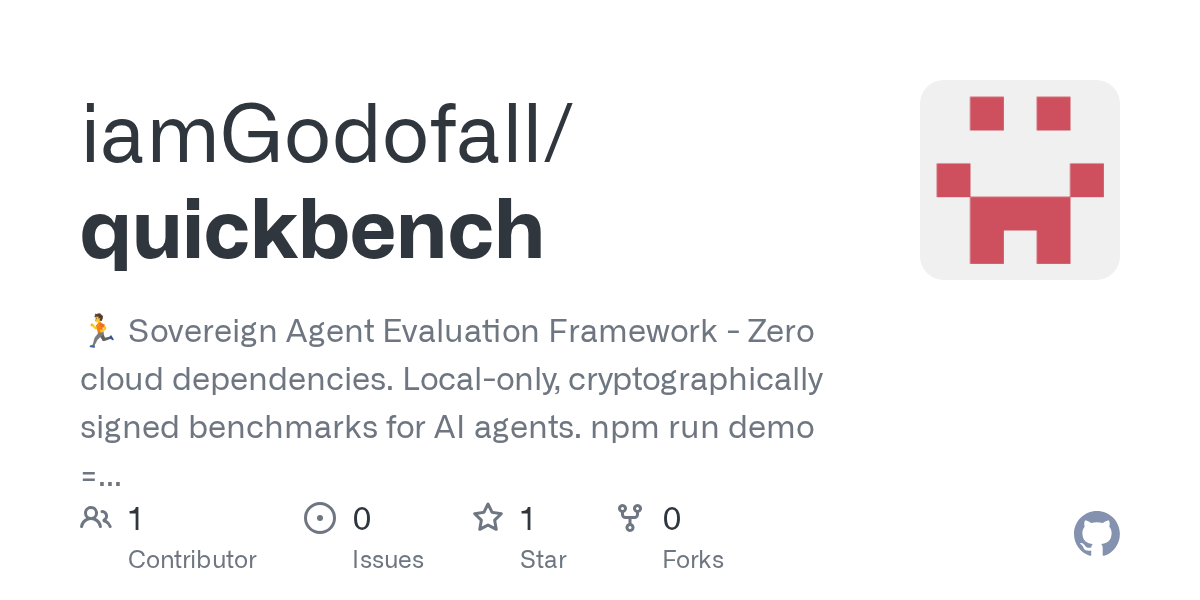 iamGodofall/
quickbench

🏃 Sovereign Agent Evaluation Framework - Zero cloud dependencies. Local-only, cryptographically signed benchmarks for AI agents. npm run demo =...

1
Contributor

0
Issues

1
Star

0
Forks