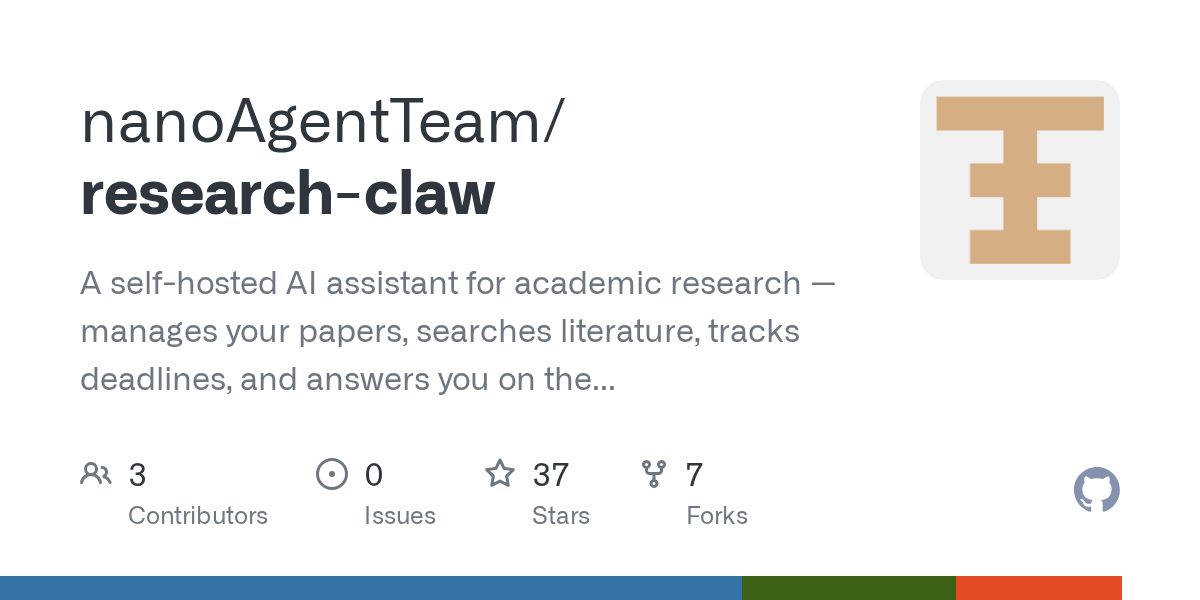 nanoAgentTeam/
research-claw

A self-hosted AI assistant for academic research — manages your papers, searches literature, tracks deadlines, and answers you on the...

3
Contributors

0
Issues

37
Stars

7
Forks