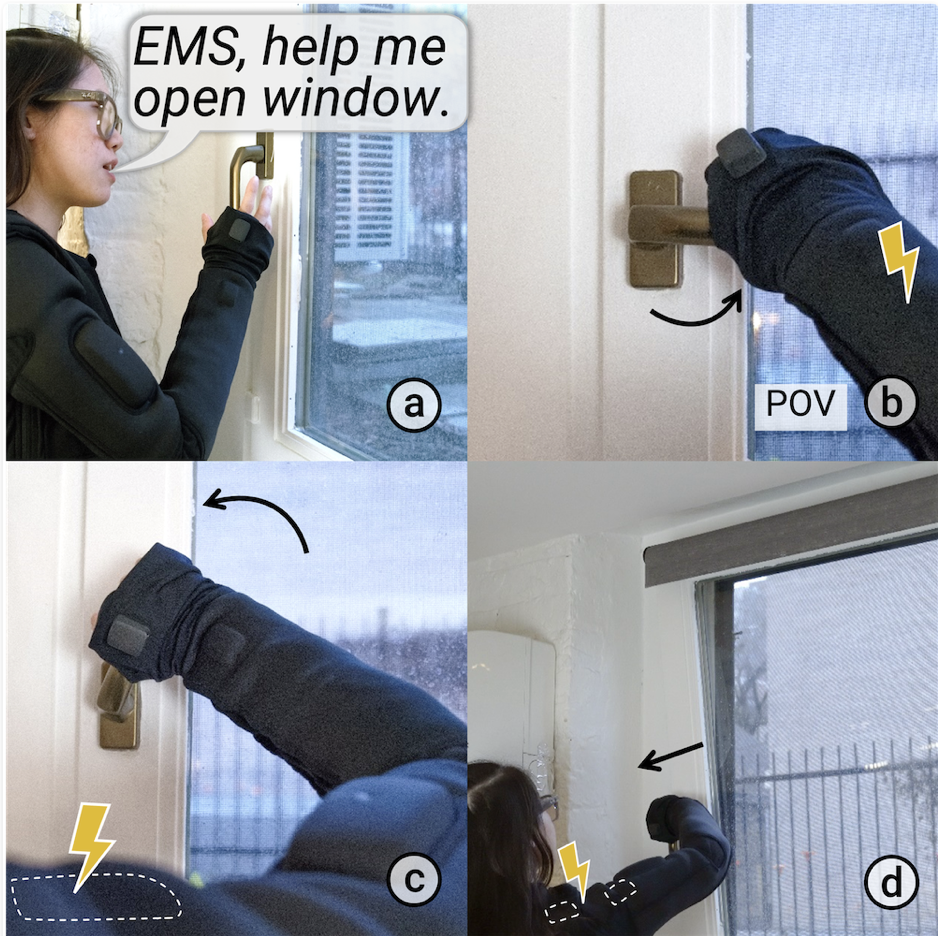 EMS, help me open window.

a

POV

b

c

d