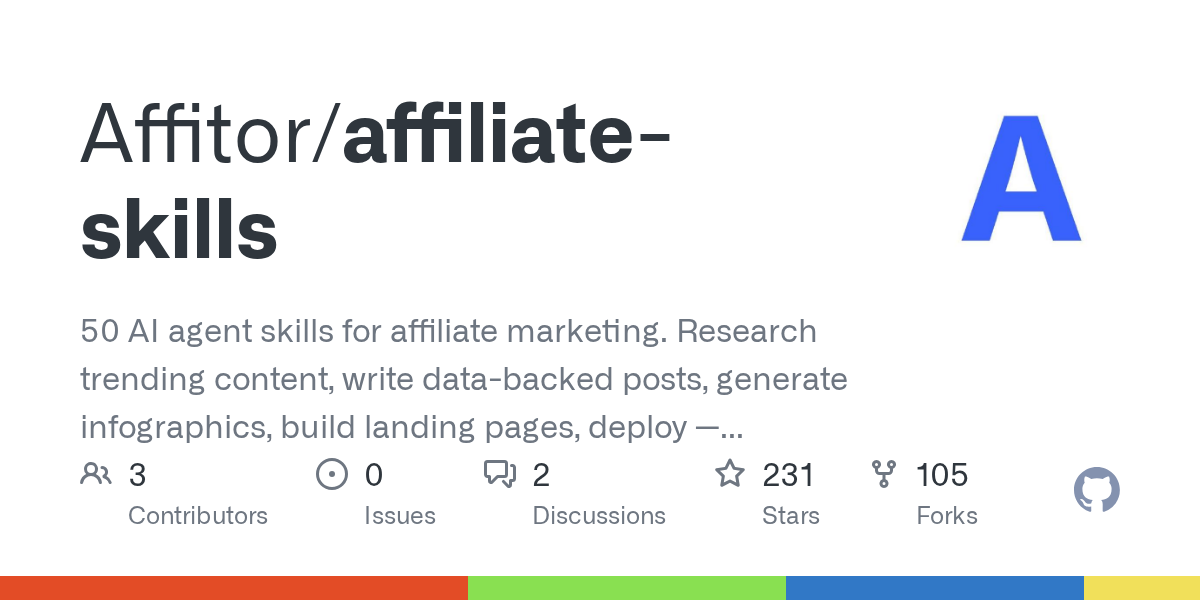 Affitor/affiliate-skills

A

50 AI agent skills for affiliate marketing. Research trending content, write data-backed posts, generate infographics, build landing pages, deploy —...

3
Contributors

0
Issues

2
Discussions

231
Stars

105
Forks